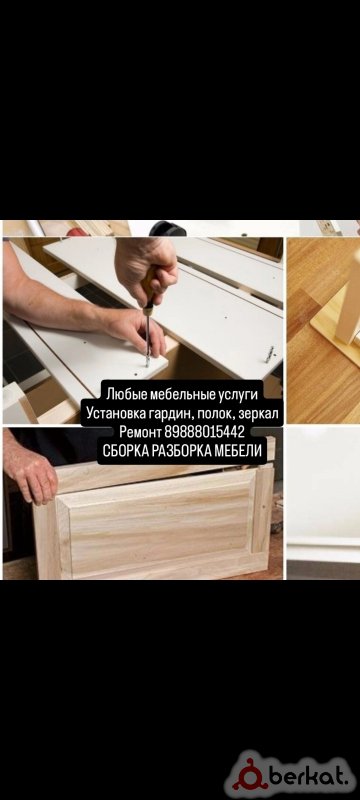 Любые мебельные услуги
Установка гардин, полок, зеркал
Ремонт 89888015442
СБОРКА РАЗБОРКА МЕБЕЛИ

berkat.